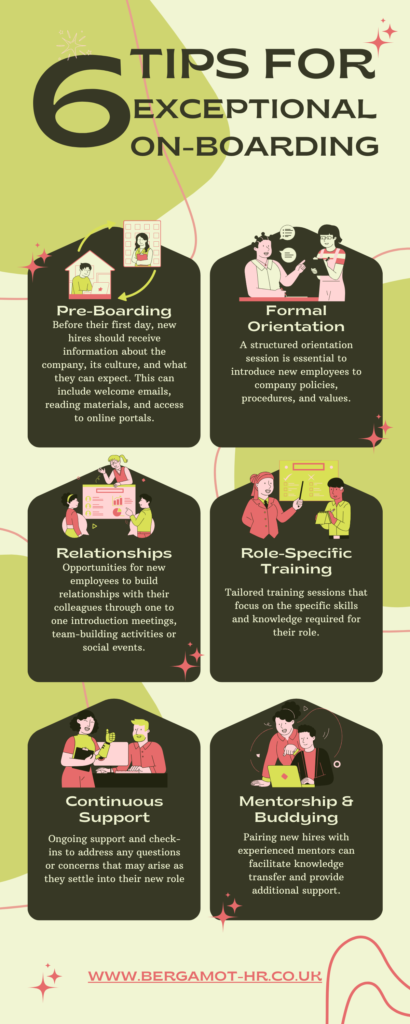 6 TIPS FOR EXCEPTIONAL ON-BOARDING

Pre-Boarding
Before their first day, new hires should receive information about the company, its culture, and what they can expect. This can include welcome emails, reading materials, and access to online portals.

Formal Orientation
A structured orientation session is essential to introduce new employees to company policies, procedures, and values.

Relationships
Opportunities for new employees to build relationships with their colleagues through one to one introduction meetings, team-building activities or social events.

Role-Specific Training
Tailored training sessions that focus on the specific skills and knowledge required for their role.

Continuous Support
Ongoing support and check-ins to address any questions or concerns that may arise as they settle into their new role

Mentorship & Buddying
Pairing new hires with experienced mentors can facilitate knowledge transfer and provide additional support.

WWW.BERGAMOT-HR.CO.UK